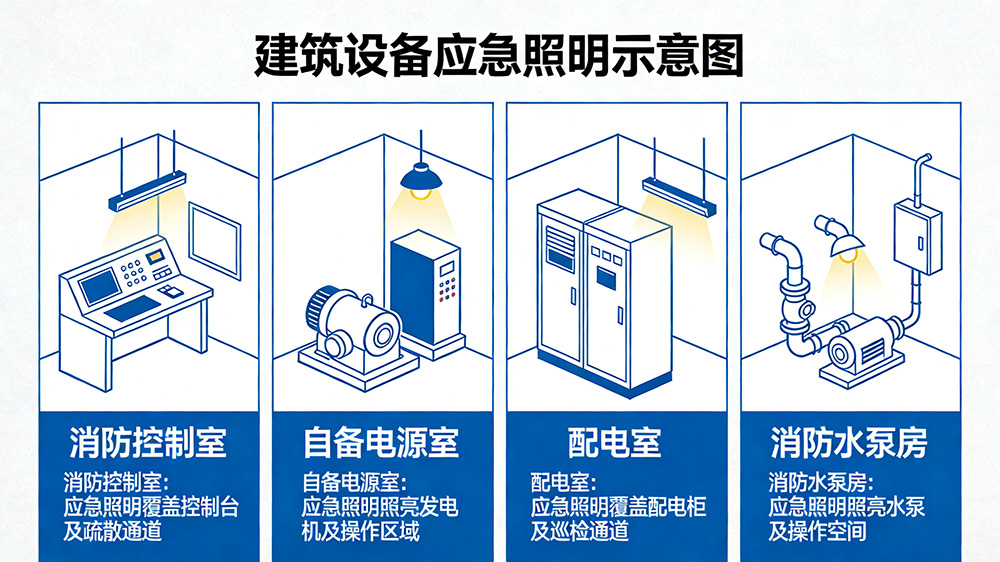 建筑设备应急照明示意图

消防控制室

消防控制室：应急照明覆盖控制台及疏散通道

自备电源室

自备电源室：应急照明照亮发电机及操作区域

配电室

配电室：应急照明覆盖配电柜及巡检通道

消防水泵房

消防水泵房：应急照明照亮水泵及操作空间